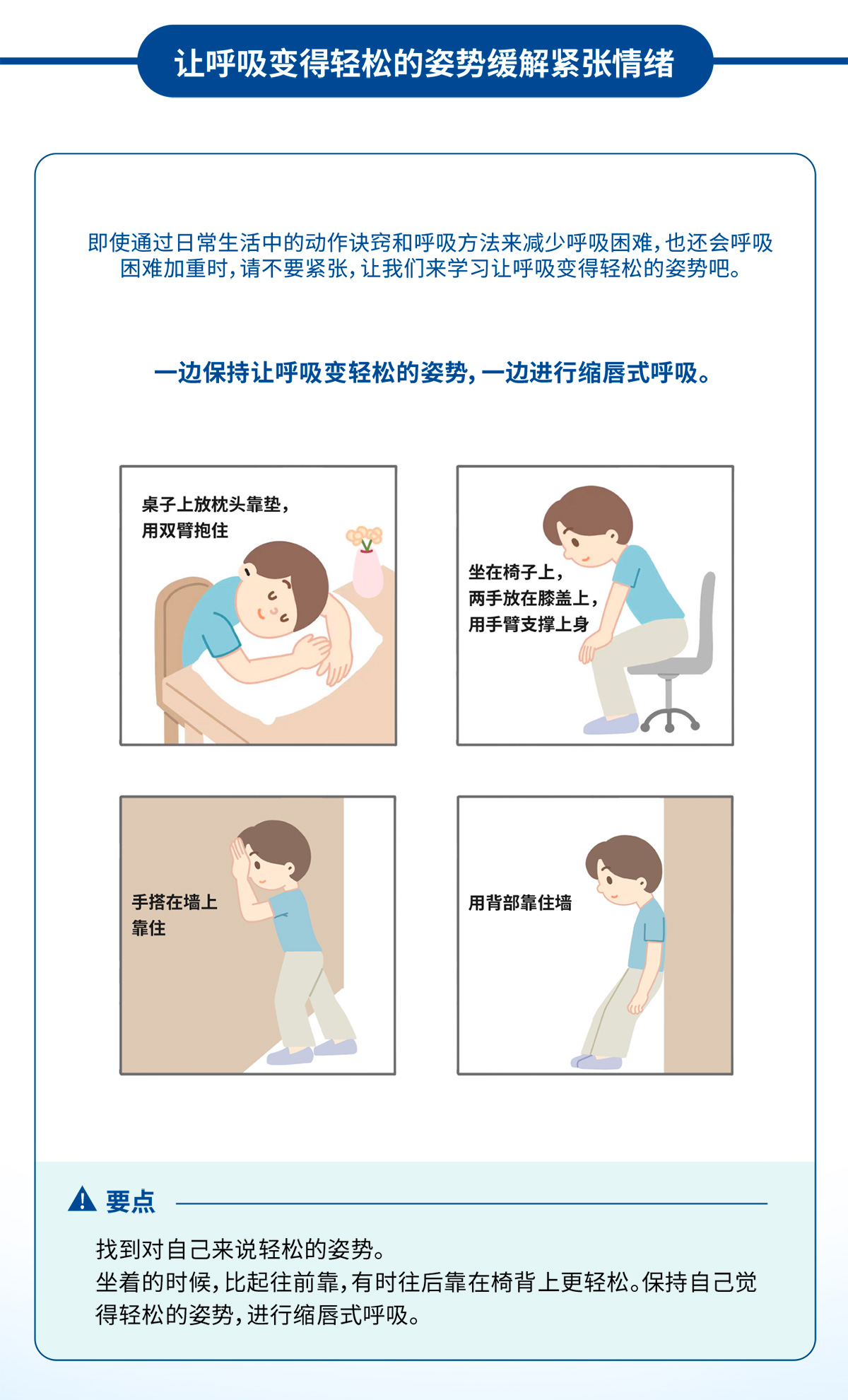 让呼吸变得轻松的姿势缓解紧张情绪

即使通过日常生活中的动作诀窍和呼吸方法来减少呼吸困难，也还会呼吸困难加重时，请不要紧张，让我们来学习让呼吸变得轻松的姿势吧。

一边保持让呼吸变轻松的姿势，一边进行缩唇式呼吸。

桌子上放枕头靠垫，用双臂抱住

坐在椅子上，两手放在膝盖上，用手臂支撑上身

手搭在墙上靠住

用背部靠住墙

要点

找到对自己来说轻松的姿势。
坐着的时候，比起往前靠，有时往后靠在椅背上更轻松。保持自己觉得轻松的姿势，进行缩唇式呼吸。